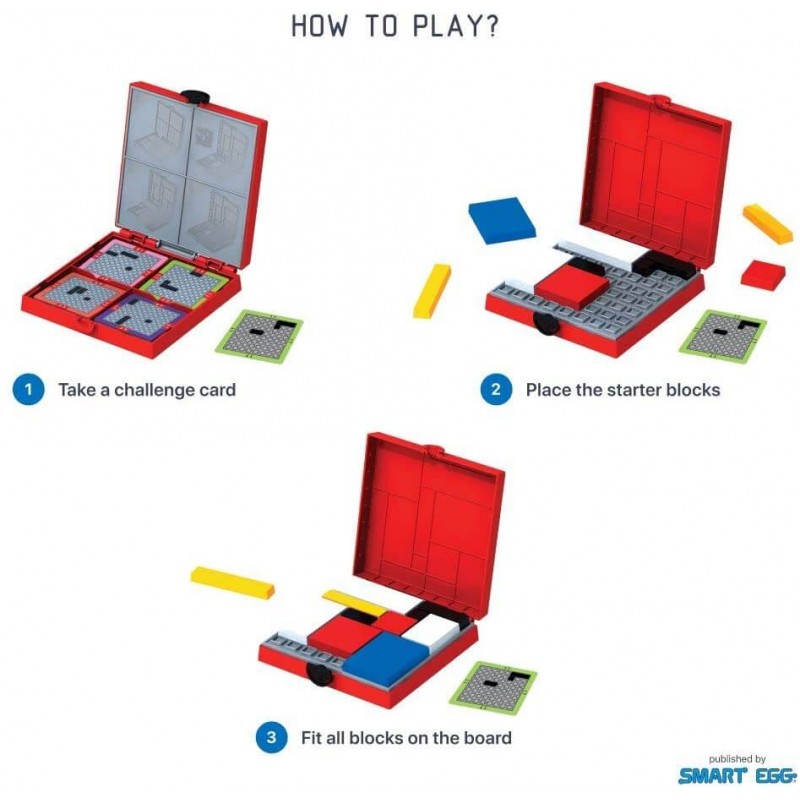 HOW TO PLAY?

1 Take a challenge card

2 Place the starter blocks

3 Fit all blocks on the board

published by
SMART EGG